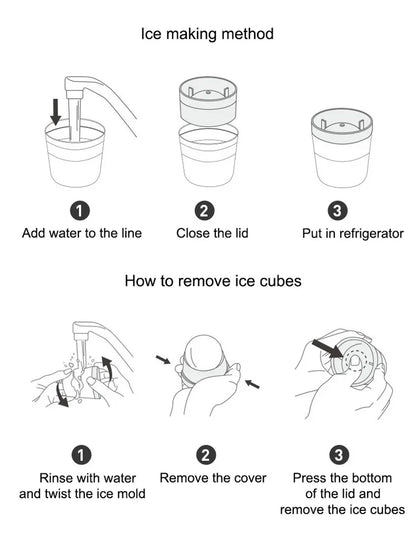 Ice making method

1
Add water to the line

2
Close the lid

3
Put in refrigerator

How to remove ice cubes

1
Rinse with water and twist the ice mold

2
Remove the cover

3
Press the bottom of the lid and remove the ice cubes