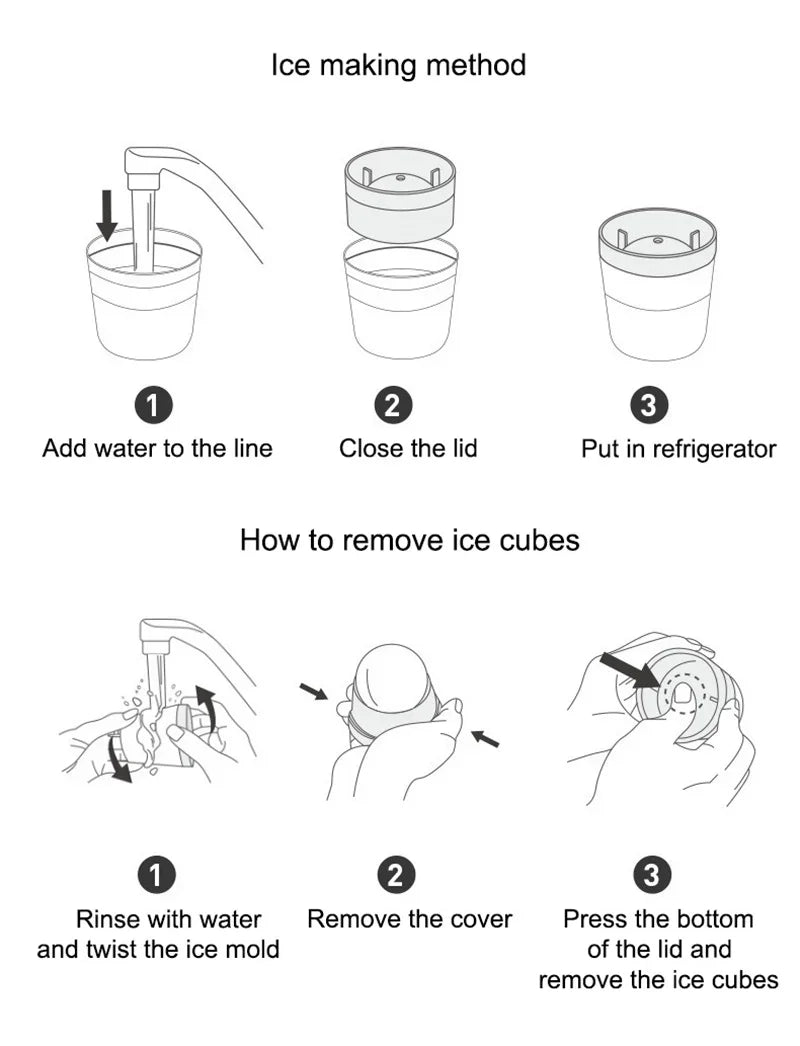 Ice making method

1
Add water to the line

2
Close the lid

3
Put in refrigerator

How to remove ice cubes

1
Rinse with water and twist the ice mold

2
Remove the cover

3
Press the bottom of the lid and remove the ice cubes