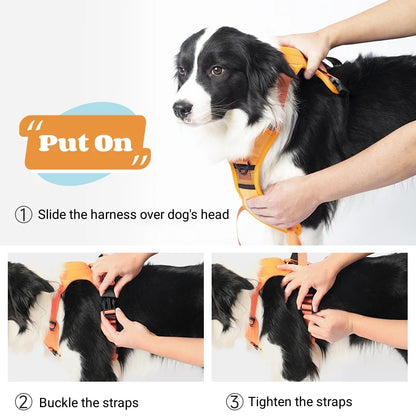 "Put On"

① Slide the harness over dog's head

② Buckle the straps

③ Tighten the straps