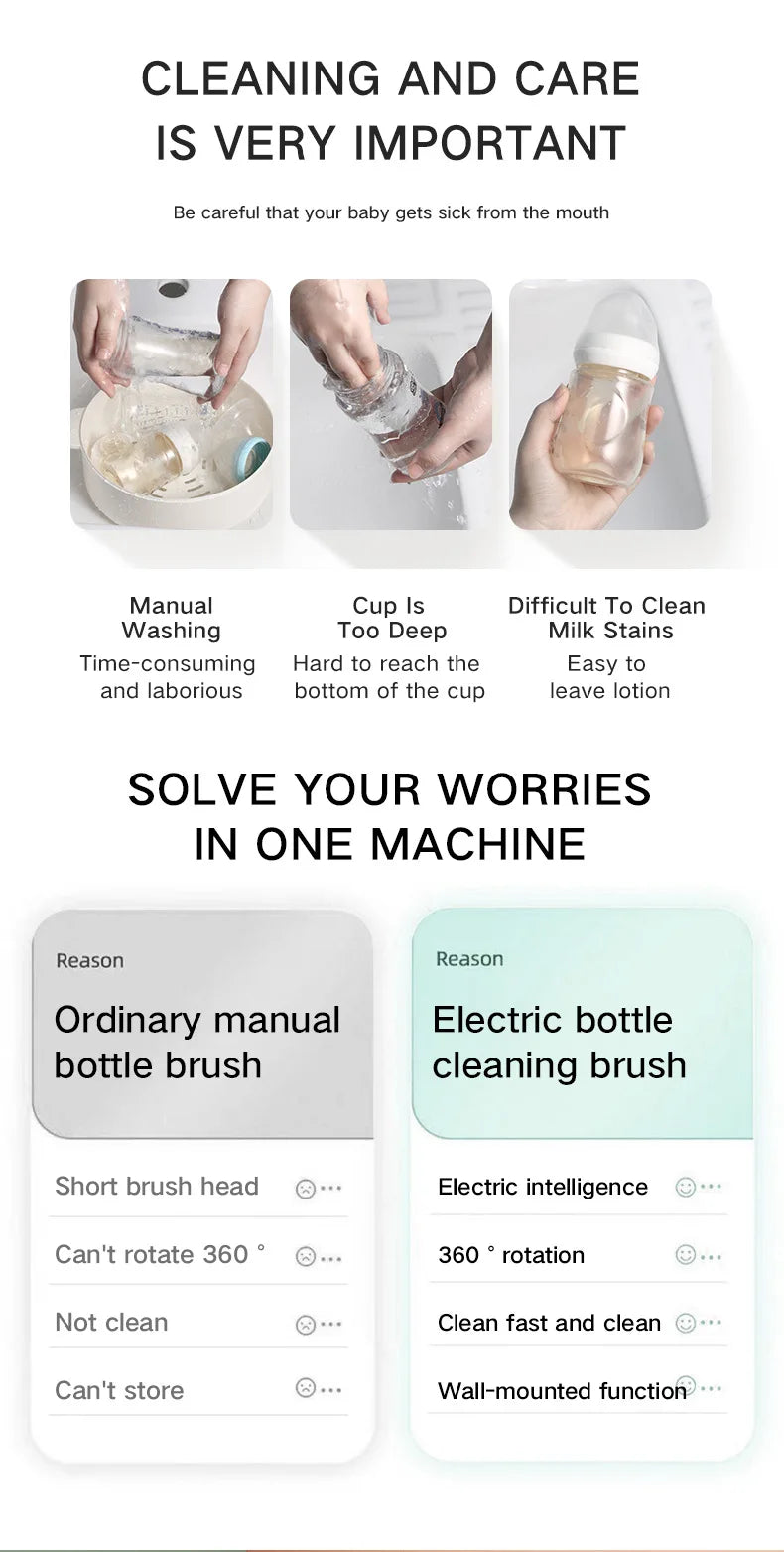 CLEANING AND CARE IS VERY IMPORTANT

Be careful that your baby gets sick from the mouth

Manual Washing
Time-consuming and laborious

Cup Is Too Deep
Hard to reach the bottom of the cup

Difficult To Clean Milk Stains
Easy to leave lotion

SOLVE YOUR WORRIES IN ONE MACHINE

Reason
Ordinary manual bottle brush

Short brush head
Can't rotate 360 °
Not clean
Can't store

Reason
Electric bottle cleaning brush

Electric intelligence
360 ° rotation
Clean fast and clean
Wall-mounted function