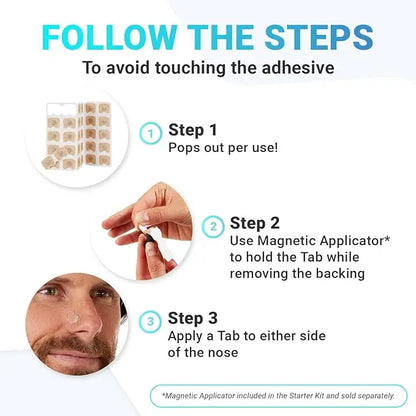 FOLLOW THE STEPS
To avoid touching the adhesive

1 Step 1
Pops out per use!

2 Step 2
Use Magnetic Applicator* to hold the Tab while removing the backing

3 Step 3
Apply a Tab to either side of the nose

*Magnetic Applicator included in the Starter Kit and sold separately.